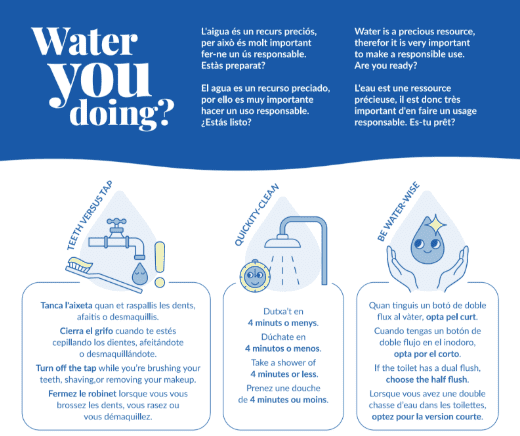 Water you doing?

L'aigua és un recurs preciós, per això és molt important fer-ne un ús responsable. Estàs preparat?

El agua es un recurso preciado, por ello es muy importante hacer un uso responsable. ¿Estás listo?

Water is a precious resource, therefor it is very important to make a responsible use. Are you ready?

L'eau est une ressource précieuse, il est donc très important d'en faire un usage responsable. Es-tu prêt?

TEETH VERSUS TAP

Tanca l'aixeta quan et raspallis les dents, afaitis o desmaquillis.

Cierra el grifo cuando te estés cepillando los dientes, afeitándote o desmaquillándote.

Turn off the tap while you're brushing your teeth, shaving,or removing your makeup.

Fermez le robinet lorsque vous vous brossez les dents, vous rasez ou vous démaquillez.

QUICKITY-CLEAN

Dutxa't en 4 minuts o menys.

Dúchate en 4 minutos o menos.

Take a shower of 4 minutes or less.

Prenez une douche de 4 minutes ou moins.

BE WATER-WISE

Quan tinguis un botó de doble flux al vàter, opta pel curt.

Cuando tengas un botón de doble flujo en el inodoro, opta por el corto.

If the toilet has a dual flush, choose the half flush.

Lorsque vous avez une double chasse d'eau dans les toilettes, optez pour la version courte.